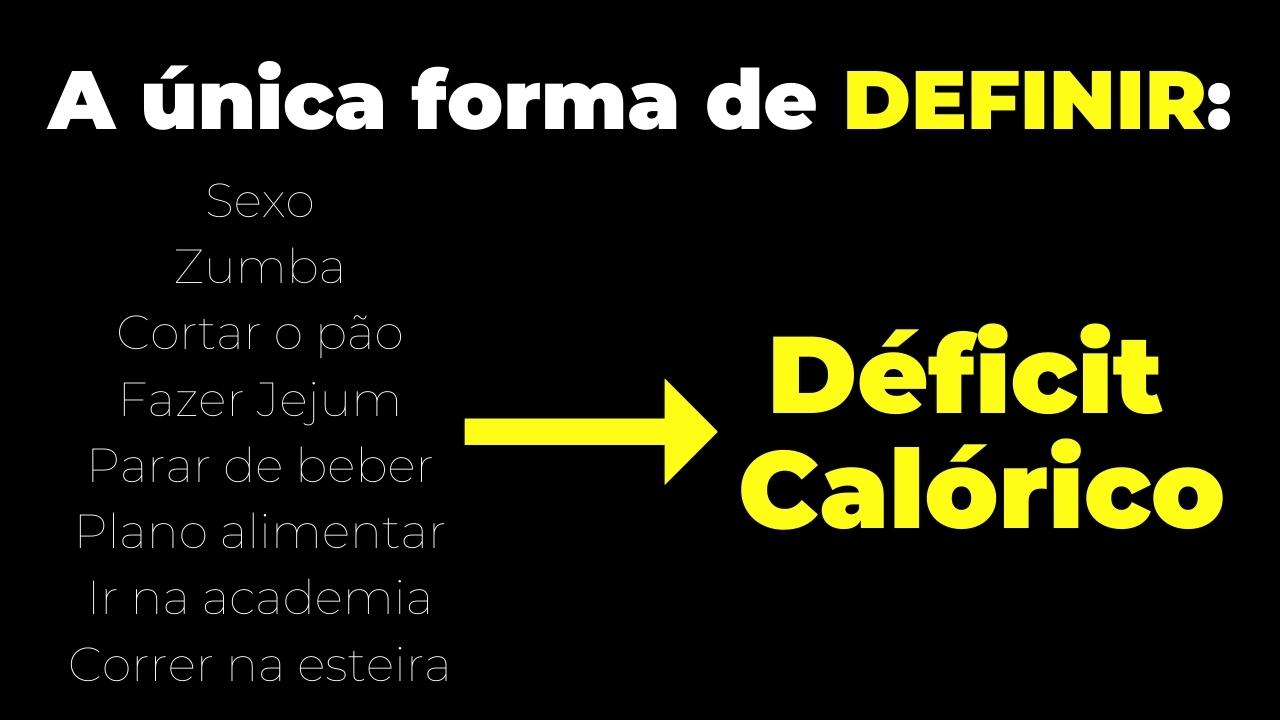 A única forma de DEFINIR:

Sexo
Zumba
Cortar o pão
Fazer Jejum
Parar de beber
Plano alimentar
Ir na academia
Correr na esteira

Déficit
Calórico